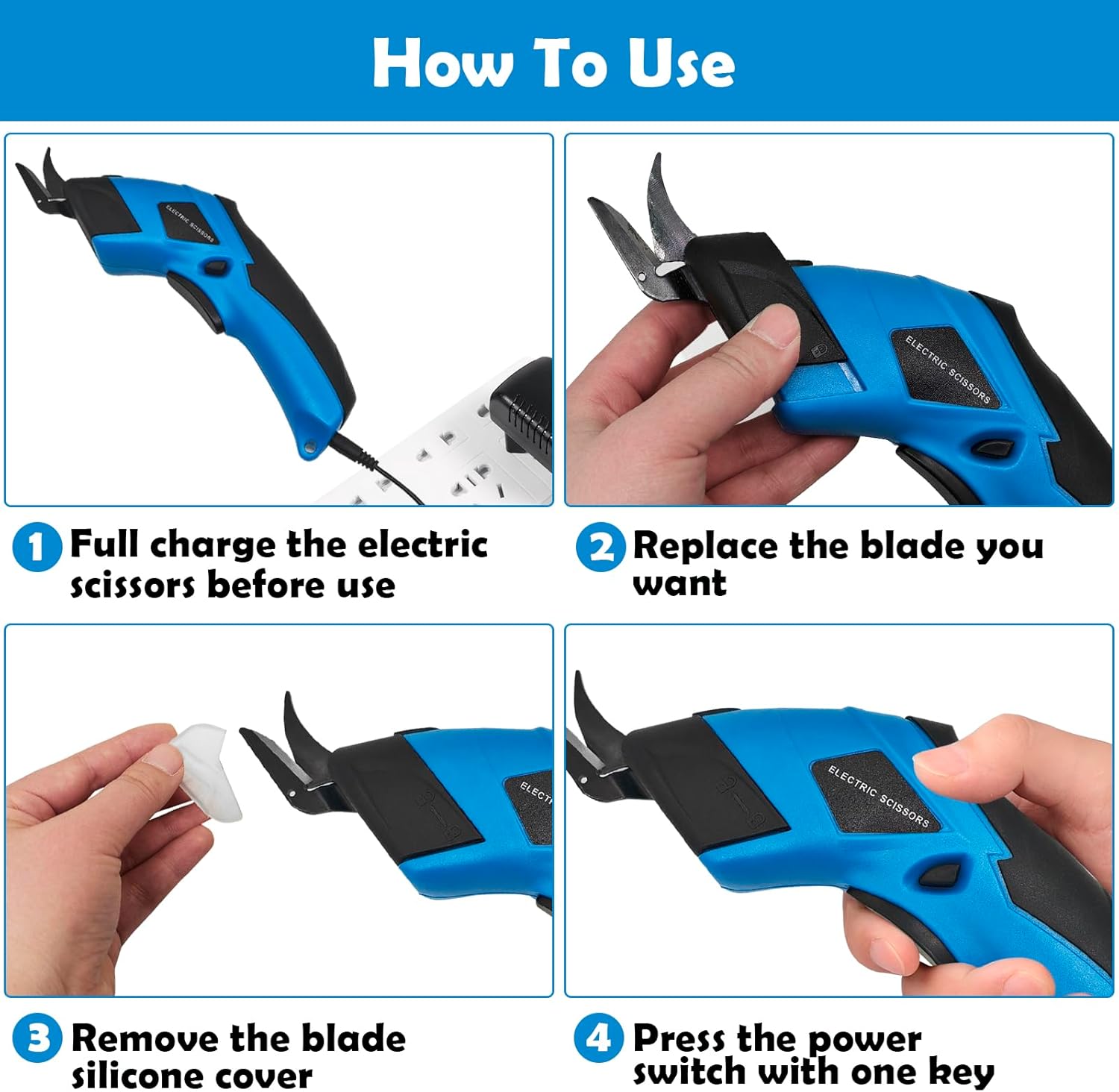 How To Use

ELECTRIC SCISSORS

ELECTRIC SCISSORS

1 Full charge the electric scissors before use

2 Replace the blade you want

ELECT

ELECTRIC SCISSORS

3 Remove the blade silicone cover

4 Press the power switch with one key